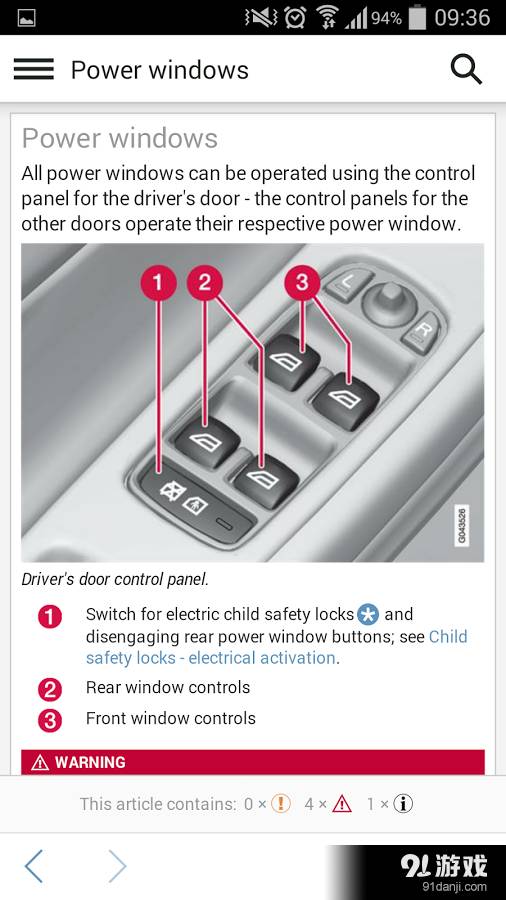 94% 09:36

Power windows

Power windows

All power windows can be operated using the control panel for the driver's door - the control panels for the other doors operate their respective power window.

1 2 3

L R

G043526

Driver's door control panel.

1 Switch for electric child safety locks and disengaging rear power window buttons; see Child safety locks - electrical activation.

2 Rear window controls

3 Front window controls

WARNING

This article contains: 0 × 4 × 1 ×

91游戏
91danji.com